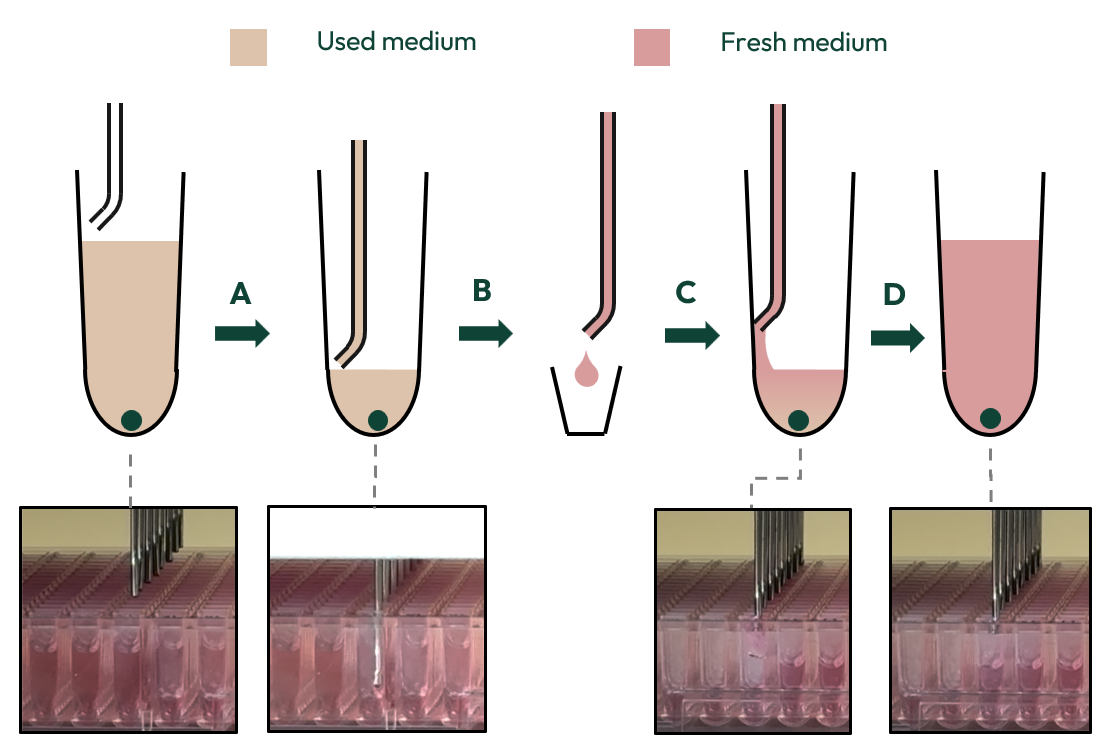 Used medium

Fresh medium

A

B

C

D